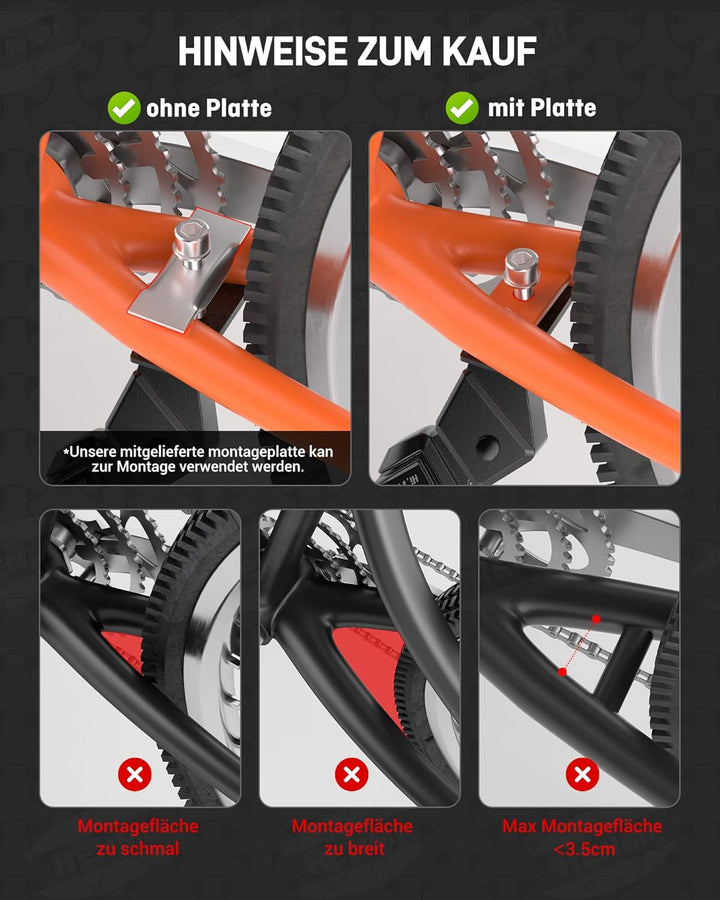 HINWEISE ZUM KAUF

ohne Platte

mit Platte

*Unsere mitgelieferte montageplatte kan zur Montage verwendet werden.

Montagefläche zu schmal

Montagefläche zu breit

Max Montagefläche <3.5cm