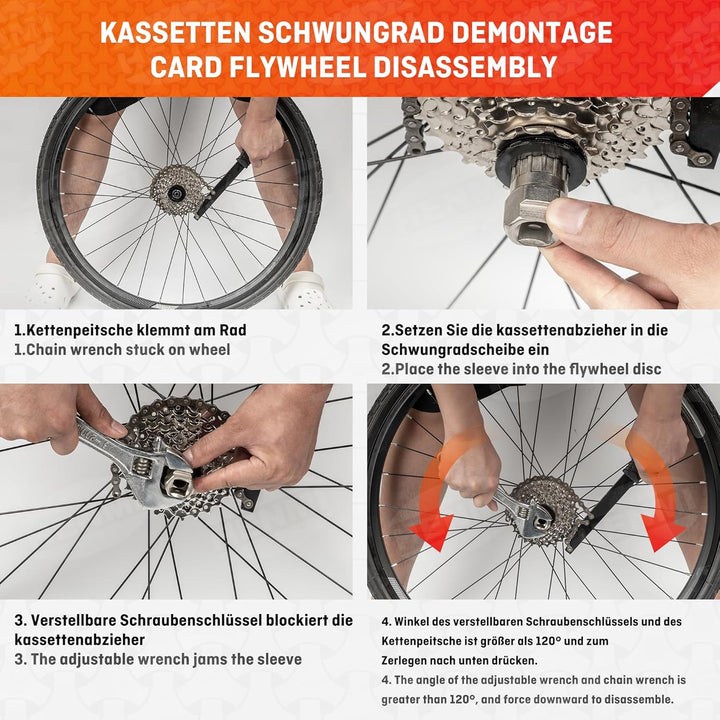 KASSETTEN SCHWUNGRAD DEMONTAGE
CARD FLYWHEEL DISASSEMBLY

1.Kettenpeitsche klemmt am Rad
1.Chain wrench stuck on wheel

2.Setzen Sie die kassettenabzieher in die Schwungradscheibe ein
2.Place the sleeve into the flywheel disc

3. Verstellbare Schraubenschlüssel blockiert die kassettenabzieher
3. The adjustable wrench jams the sleeve

4. Winkel des verstellbaren Schraubenschlüssels und des Kettenpeitsche ist größer als 120° und zum Zerlegen nach unten drücken.
4. The angle of the adjustable wrench and chain wrench is greater than 120°, and force downward to disassemble.