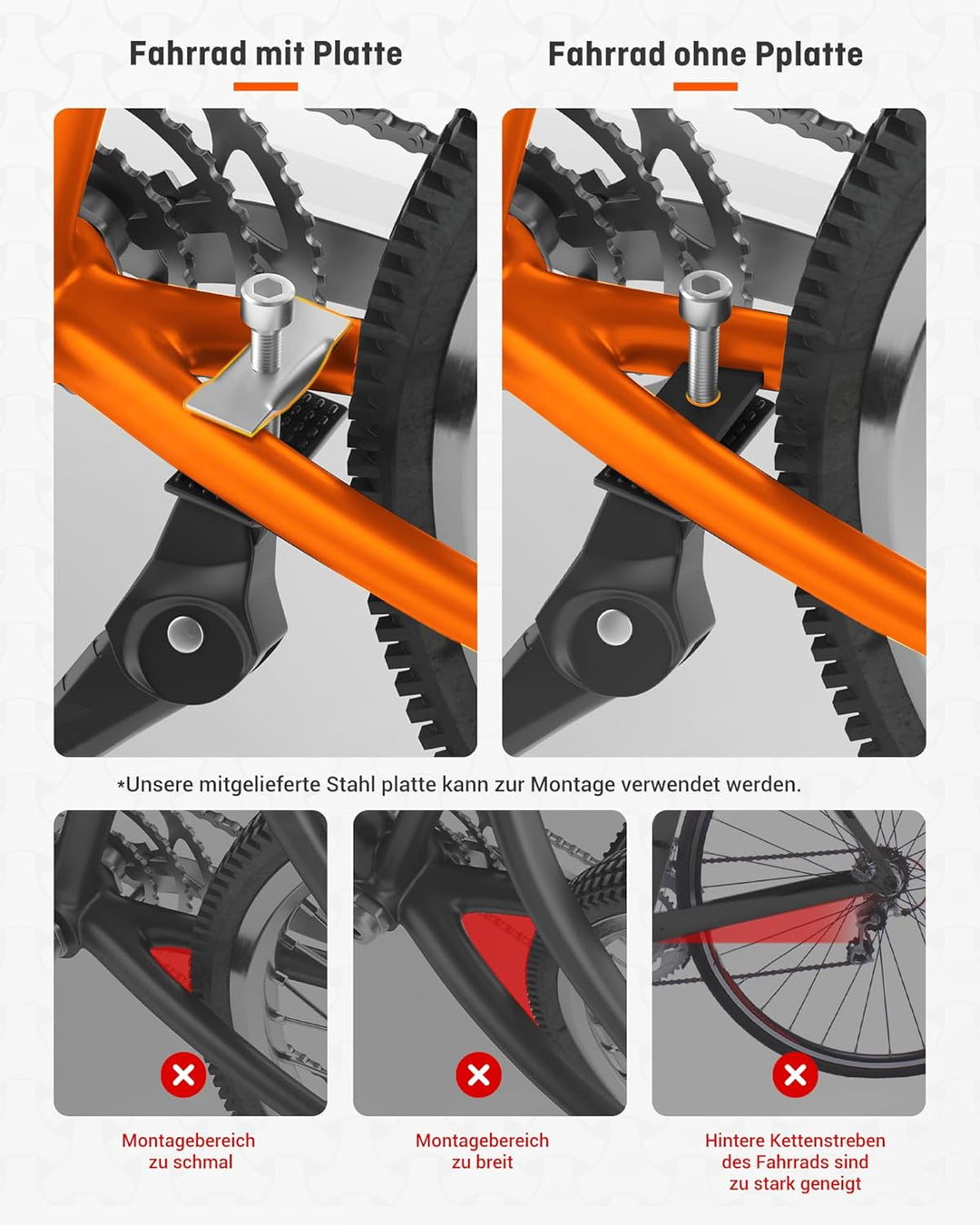 Fahrrad mit Platte

Fahrrad ohne Pplatte

*Unsere mitgelieferte Stahl platte kann zur Montage verwendet werden.

Montagebereich zu schmal

Montagebereich zu breit

Hintere Kettenstreben des Fahrrads sind zu stark geneigt