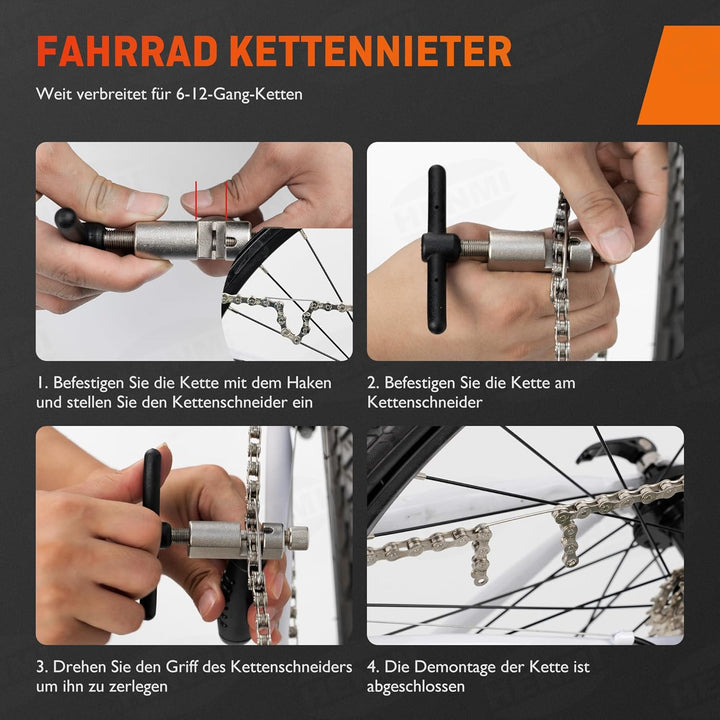 FAHRRAD KETTENNIETER

Weit verbreitet für 6-12-Gang-Ketten

1. Befestigen Sie die Kette mit dem Haken und stellen Sie den Kettenschneider ein

2. Befestigen Sie die Kette am Kettenschneider

3. Drehen Sie den Griff des Kettenschneiders um ihn zu zerlegen

4. Die Demontage der Kette ist abgeschlossen